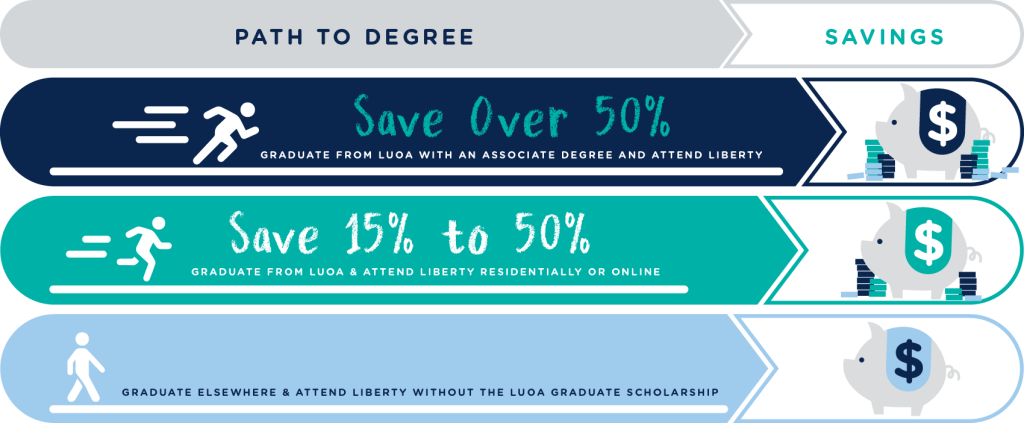 PATH TO DEGREE

SAVINGS

Save Over 50%

GRADUATE FROM LUOA WITH AN ASSOCIATE DEGREE AND ATTEND LIBERTY

$

Save 15% to 50%

GRADUATE FROM LUOA & ATTEND LIBERTY RESIDENTIALLY OR ONLINE

$

GRADUATE ELSEWHERE & ATTEND LIBERTY WITHOUT THE LUOA GRADUATE SCHOLARSHIP

$