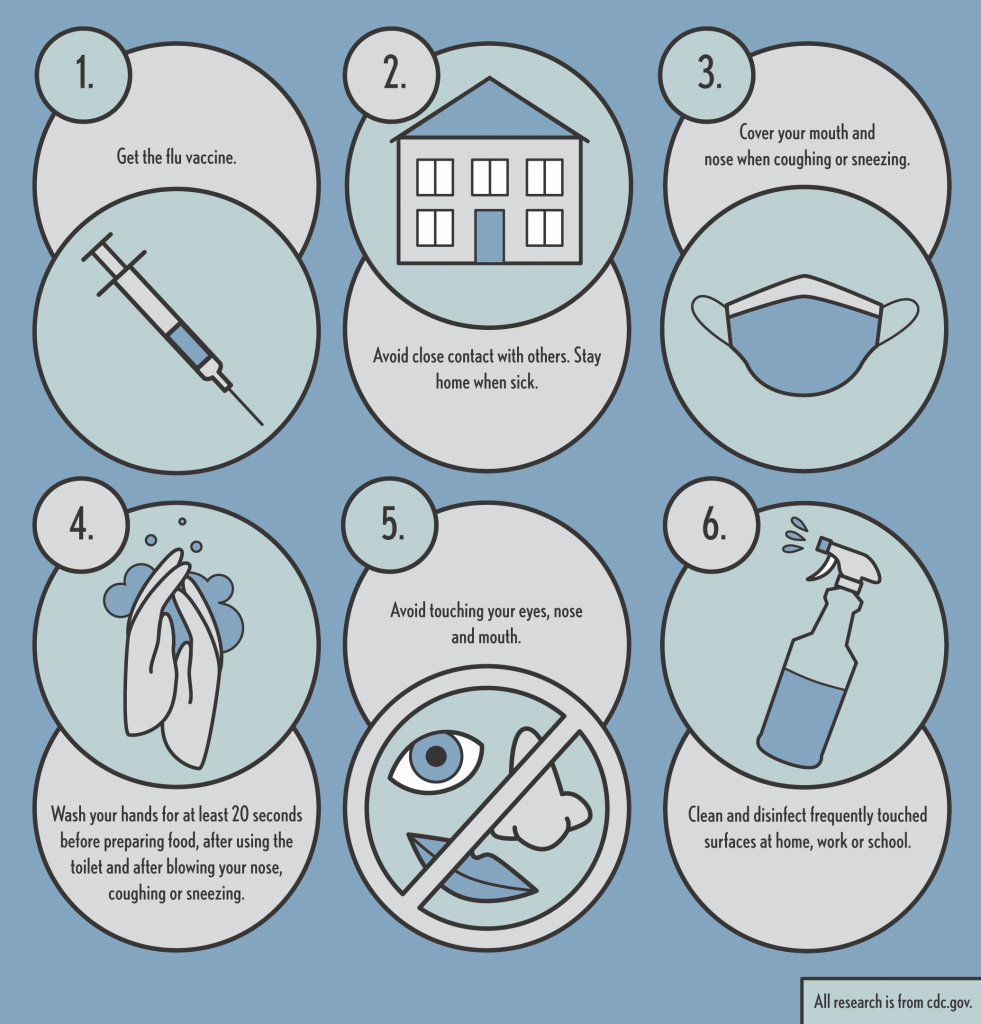 1.

Get the flu vaccine.

2.

Avoid close contact with others. Stay home when sick.

3.

Cover your mouth and nose when coughing or sneezing.

4.

Wash your hands for at least 20 seconds before preparing food, after using the toilet and after blowing your nose, coughing or sneezing.

5.

Avoid touching your eyes, nose and mouth.

6.

Clean and disinfect frequently touched surfaces at home, work or school.

All research is from cdc.gov.